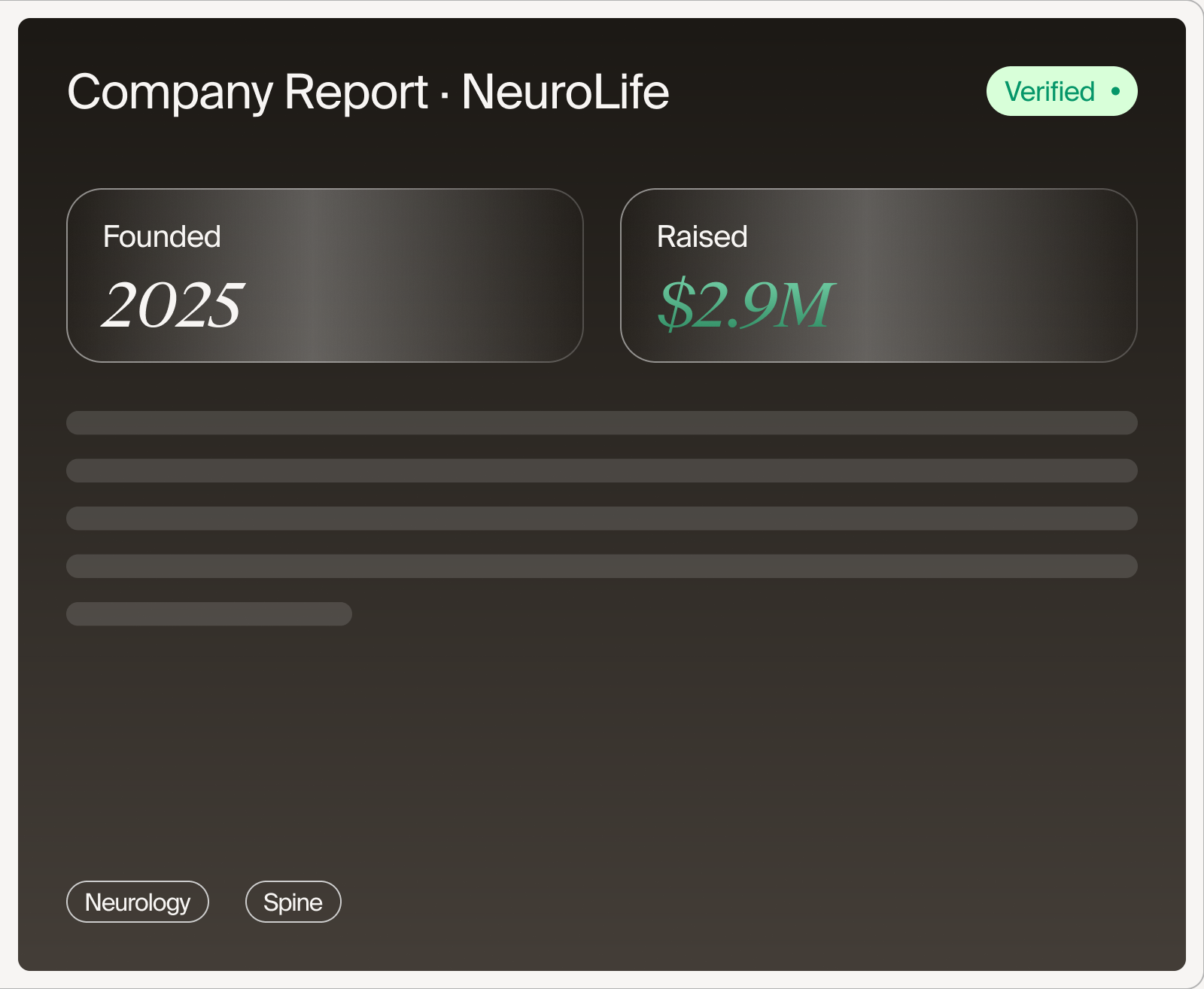 Company Report · NeuroLife

Verified •

Founded
2025

Raised
$2.9M

Neurology

Spine